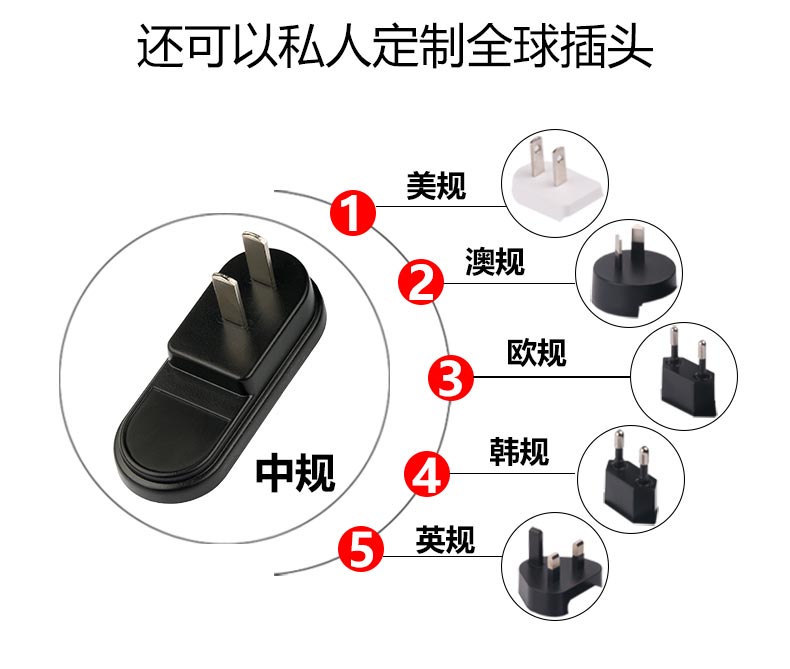 还可以私人定制全球插头

中规

1 美规

2 澳规

3 欧规

4 韩规

5 英规