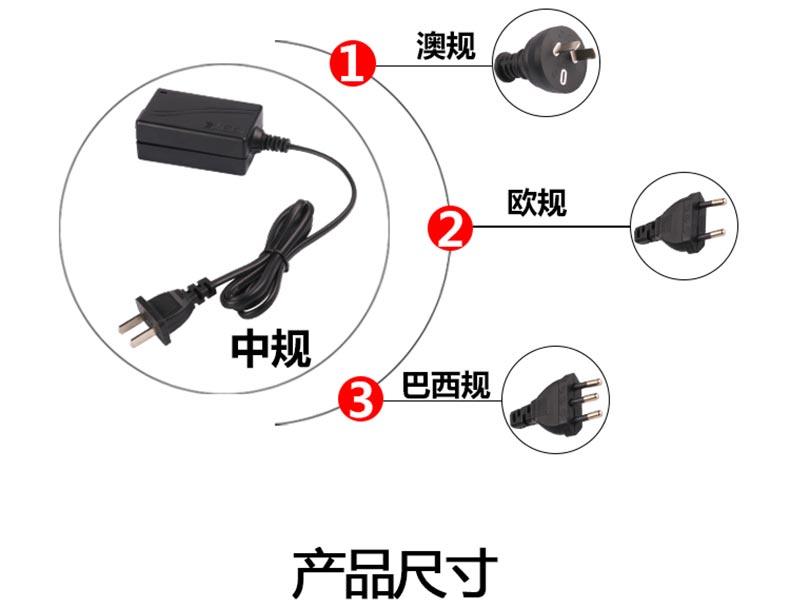 1 澳规

2 欧规

中规

3 巴西规

产品尺寸